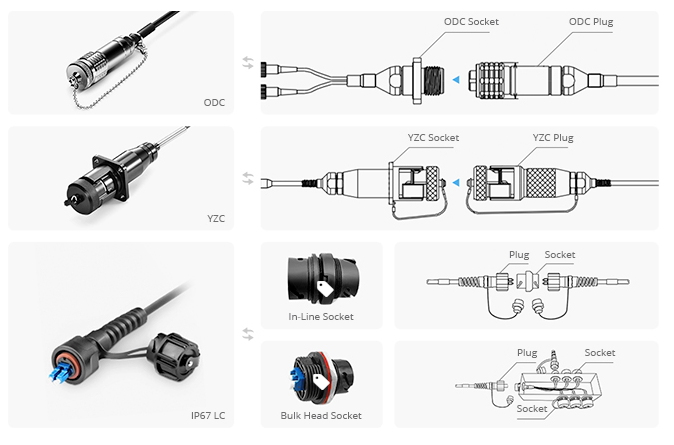 ODC

ODC Socket

ODC Plug

YZC

YZC Socket

YZC Plug

IP67 LC

In-Line Socket

Plug

Socket

Bulk Head Socket

Plug

Socket

Socket